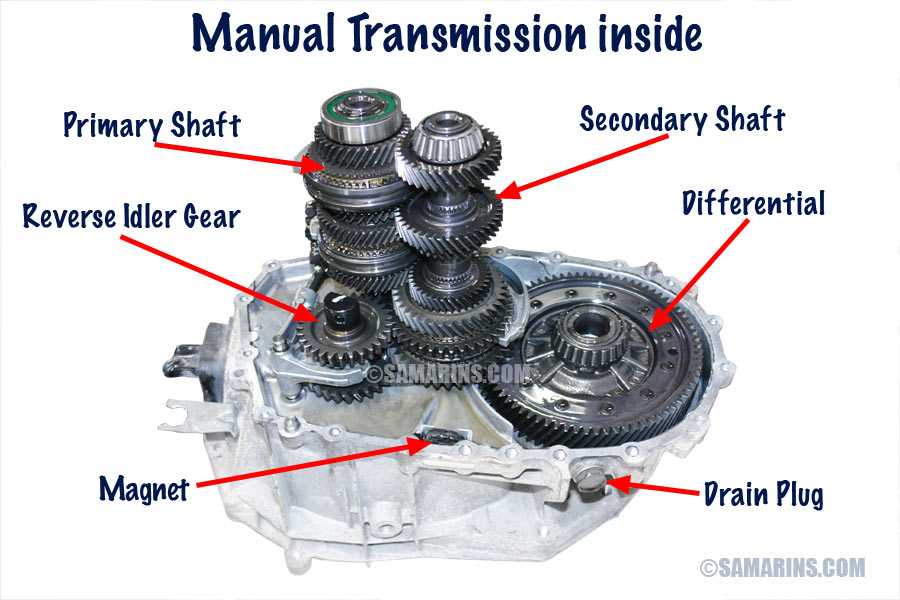 Manual Transmission inside

Primary Shaft

Secondary Shaft

Reverse Idler Gear

Differential

©SAMARINS.COM

Magnet

Drain Plug

©SAMARINS.COM